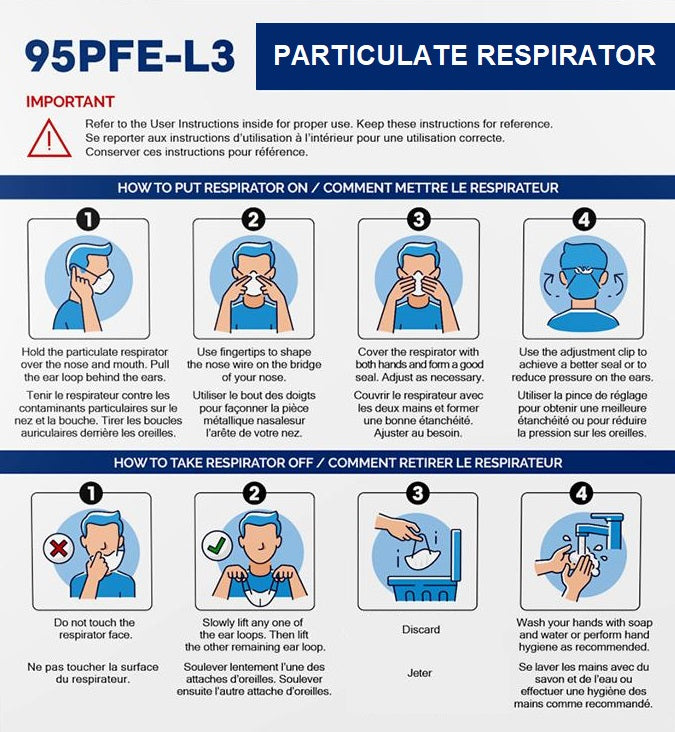 95PFE-L3

PARTICULATE RESPIRATOR

IMPORTANT

Refer to the User Instructions inside for proper use. Keep these instructions for reference.
Se reporter aux instructions d'utilisation à l'intérieur pour une utilisation correcte.
Conserver ces instructions pour référence.

HOW TO PUT RESPIRATOR ON / COMMENT METTRE LE RESPIRATEUR

1

Hold the particulate respirator over the nose and mouth. Pull the ear loop behind the ears.

Tenir le respirateur contre les contaminants particulaires sur le nez et la bouche. Tirer les boucles auriculaires derrière les oreilles.

2

Use fingertips to shape the nose wire on the bridge of your nose.

Utiliser le bout des doigts pour façonner la pièce métallique nasalesur l'arête de votre nez.

3

Cover the respirator with both hands and form a good seal. Adjust as necessary.

Couvrir le respirateur avec les deux mains et former une bonne étanchéité. Ajuster au besoin.

4

Use the adjustment clip to achieve a better seal or to reduce pressure on the ears.

Utiliser la pince de réglage pour obtenir une meilleure étanchéité ou pour réduire la pression sur les oreilles.

HOW TO TAKE RESPIRATOR OFF / COMMENT RETIRER LE RESPIRATEUR

1

Do not touch the respirator face.

Ne pas toucher la surface du respirateur.

2

Slowly lift any one of the ear loops. Then lift the other remaining ear loop.

Soulever lentement l'une des attaches d'oreilles. Soulever ensuite l'autre attache d'oreilles.

3

Discard

Jeter

4

Wash your hands with soap and water or perform hand hygiene as recommended.

Se laver les mains avec du savon et de l'eau ou effectuer une hygiène des mains comme recommandé.